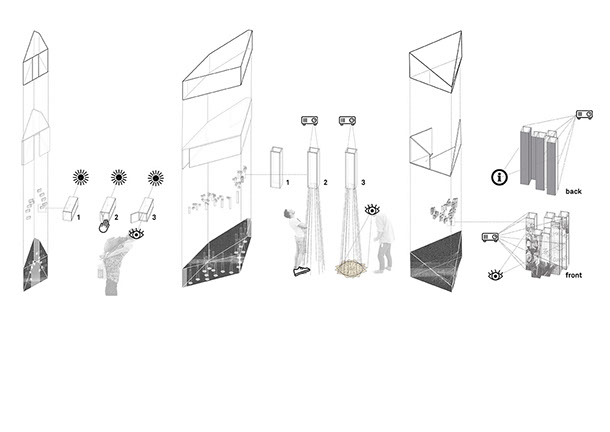 1
2
3
1
2
3
back
front